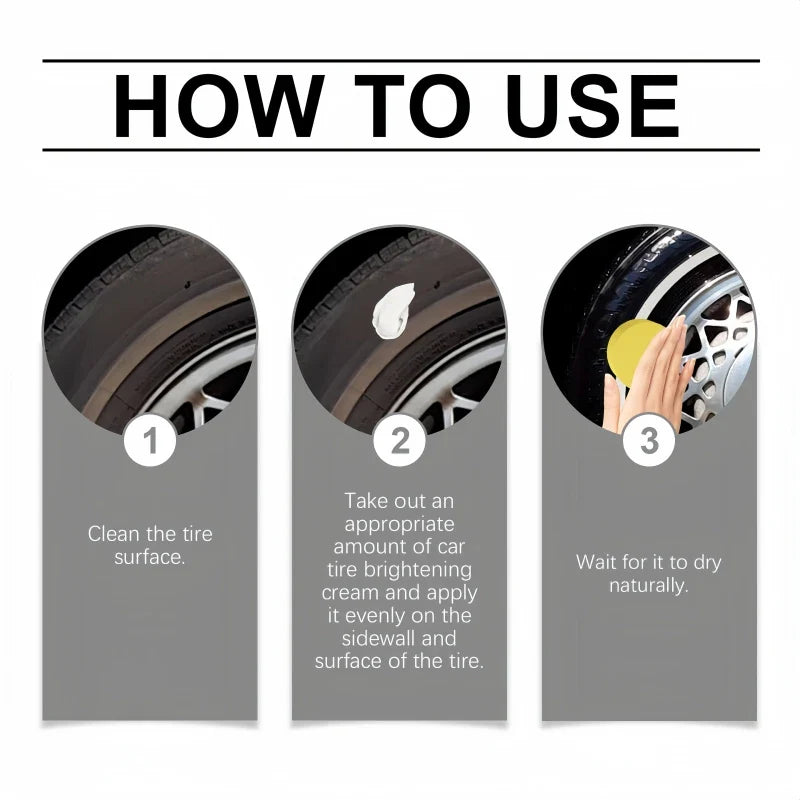 HOW TO USE

1

Clean the tire surface.

2

Take out an appropriate amount of car tire brightening cream and apply it evenly on the sidewall and surface of the tire.

3

Wait for it to dry naturally.